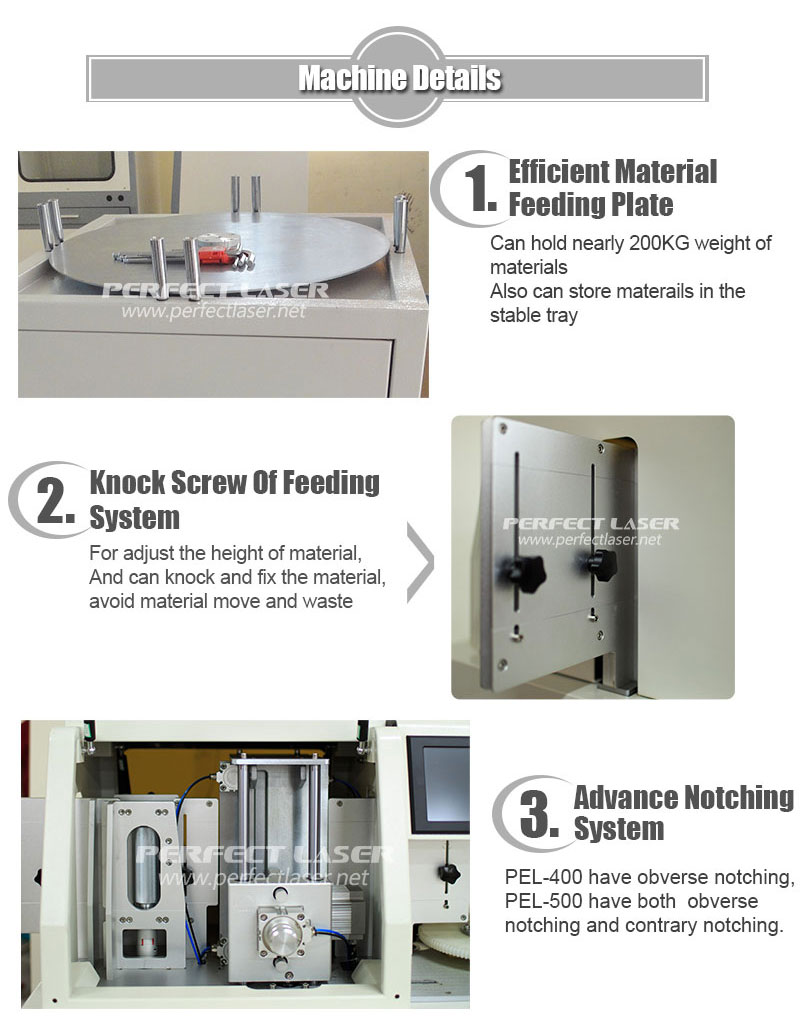 Machine Details

PERFECT LASER
www.perfectlaser.net

1. Efficient Material Feeding Plate

Can hold nearly 200KG weight of materials
Also can store materails in the stable tray

2. Knock Screw Of Feeding System

For adjust the height of material,
And can knock and fix the material,
avoid material move and waste

PERFECT LASER
www.perfectlaser.net

PERFECT LASER
www.perfectlaser.net

3. Advance Notching System

PEL-400 have obverse notching,
PEL-500 have both obverse notching and contrary notching.